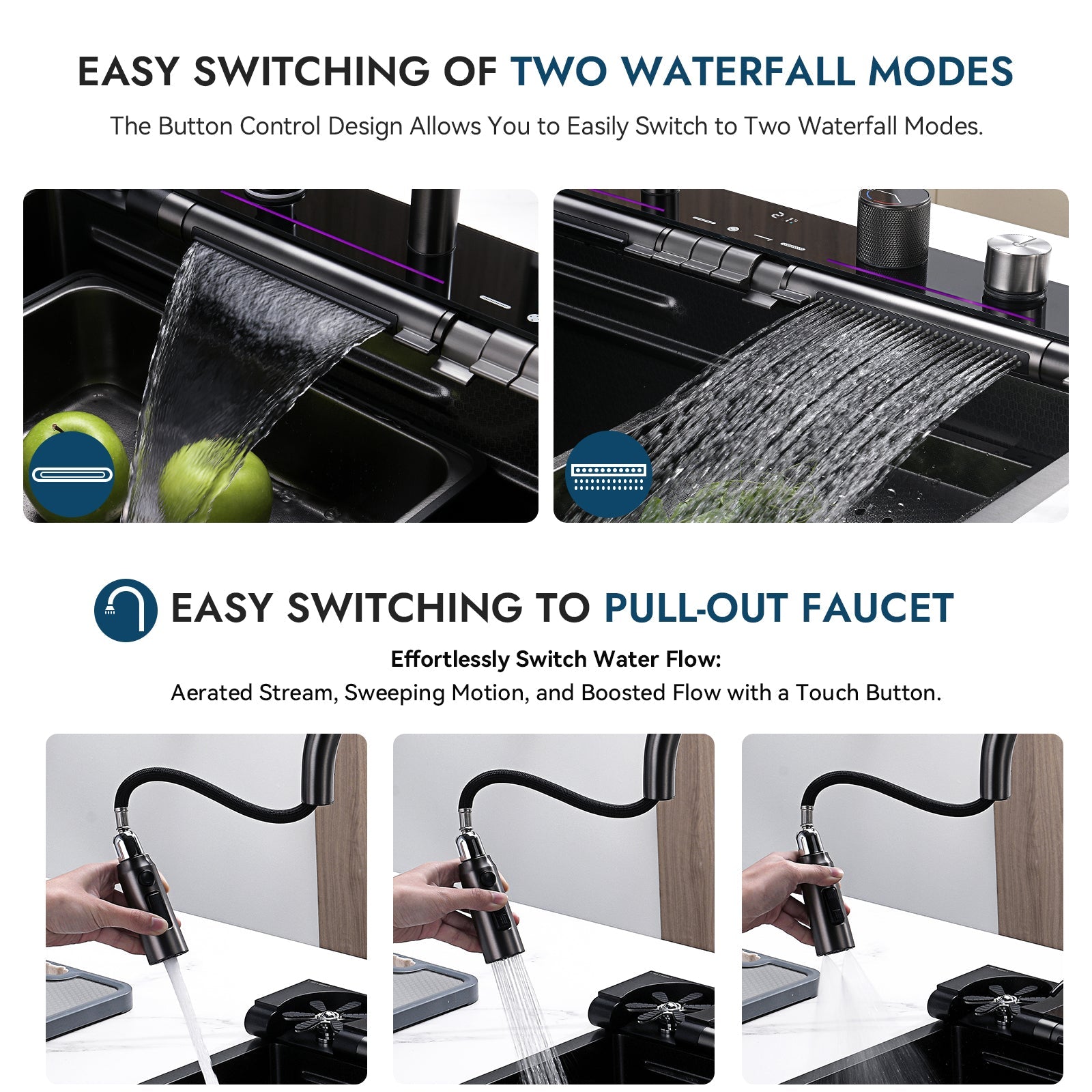 EASY SWITCHING OF TWO WATERFALL MODES

The Button Control Design Allows You to Easily Switch to Two Waterfall Modes.

EASY SWITCHING TO PULL-OUT FAUCET

Effortlessly Switch Water Flow:
Aerated Stream, Sweeping Motion, and Boosted Flow with a Touch Button.