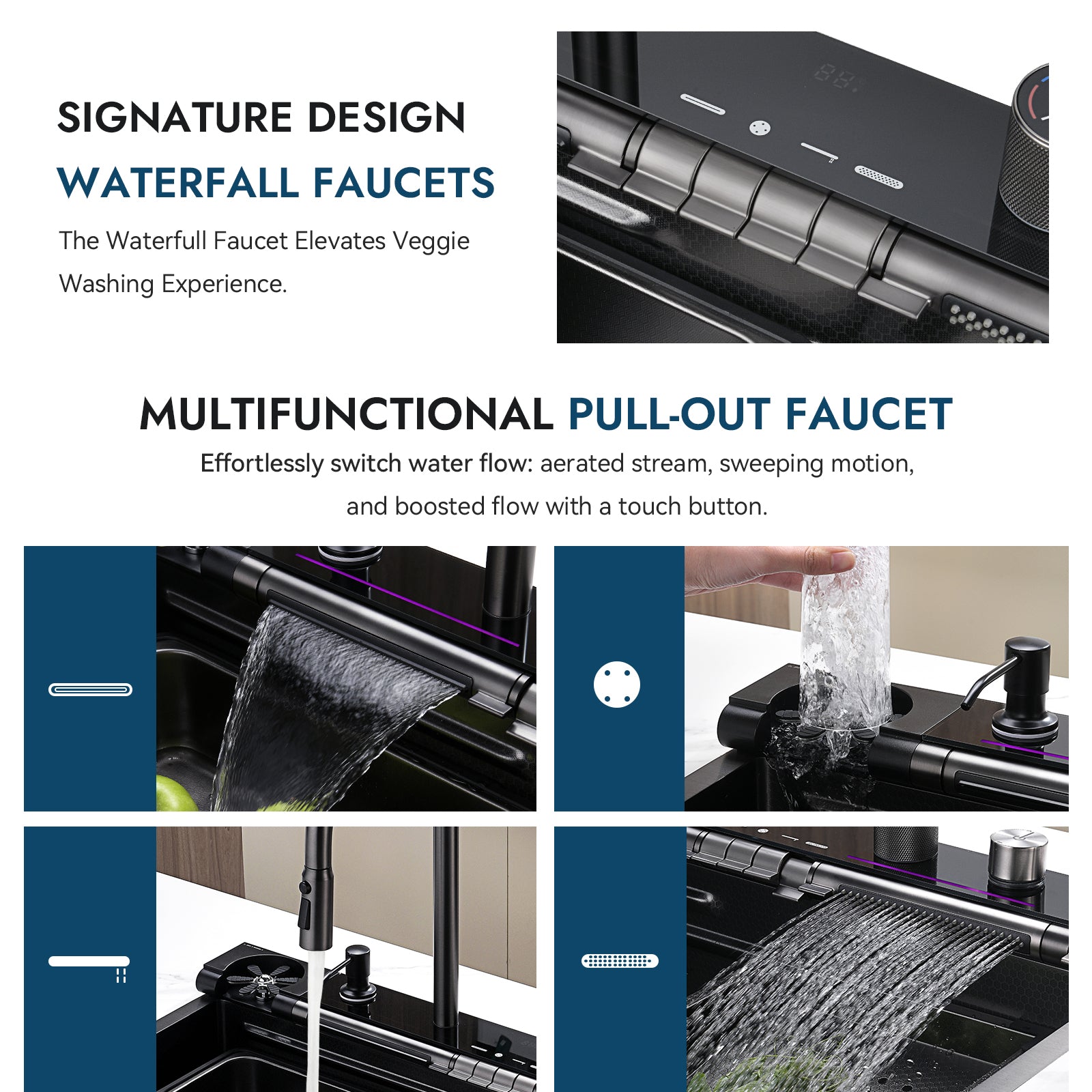 SIGNATURE DESIGN
WATERFALL FAUCETS

The Waterfull Faucet Elevates Veggie Washing Experience.

MULTIFUNCTIONAL PULL-OUT FAUCET

Effortlessly switch water flow: aerated stream, sweeping motion, and boosted flow with a touch button.