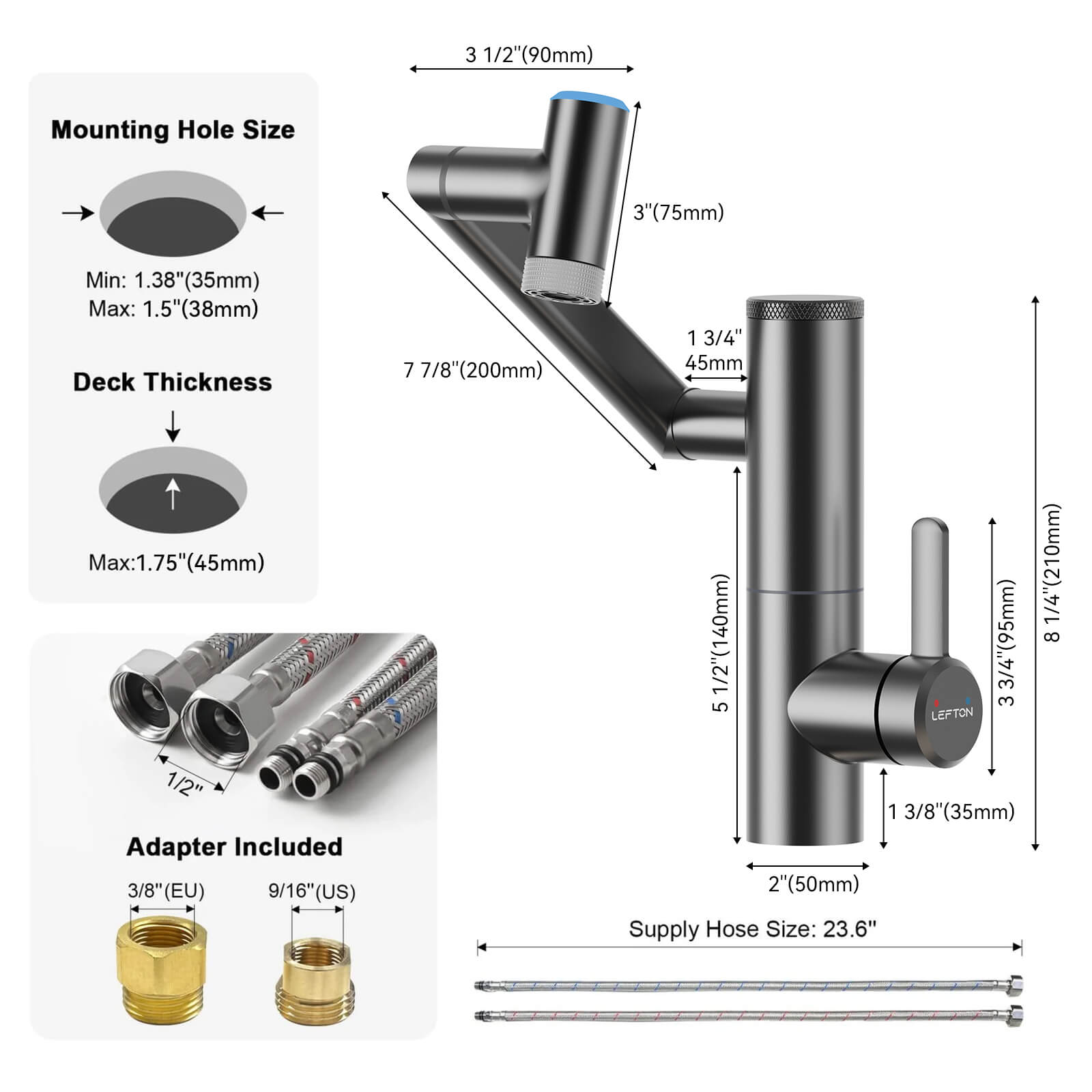 Mounting Hole Size

Min: 1.38"(35mm)
Max: 1.5"(38mm)

Deck Thickness

Max:1.75"(45mm)

1/2"

Adapter Included

3/8"(EU)

9/16"(US)

3 1/2"(90mm)

3"(75mm)

7 7/8"(200mm)

1 3/4"
45mm

5 1/2"(140mm)

LEFTON

3 3/4"(95mm)

8 1/4"(210mm)

1 3/8"(35mm)

2"(50mm)

Supply Hose Size: 23.6"