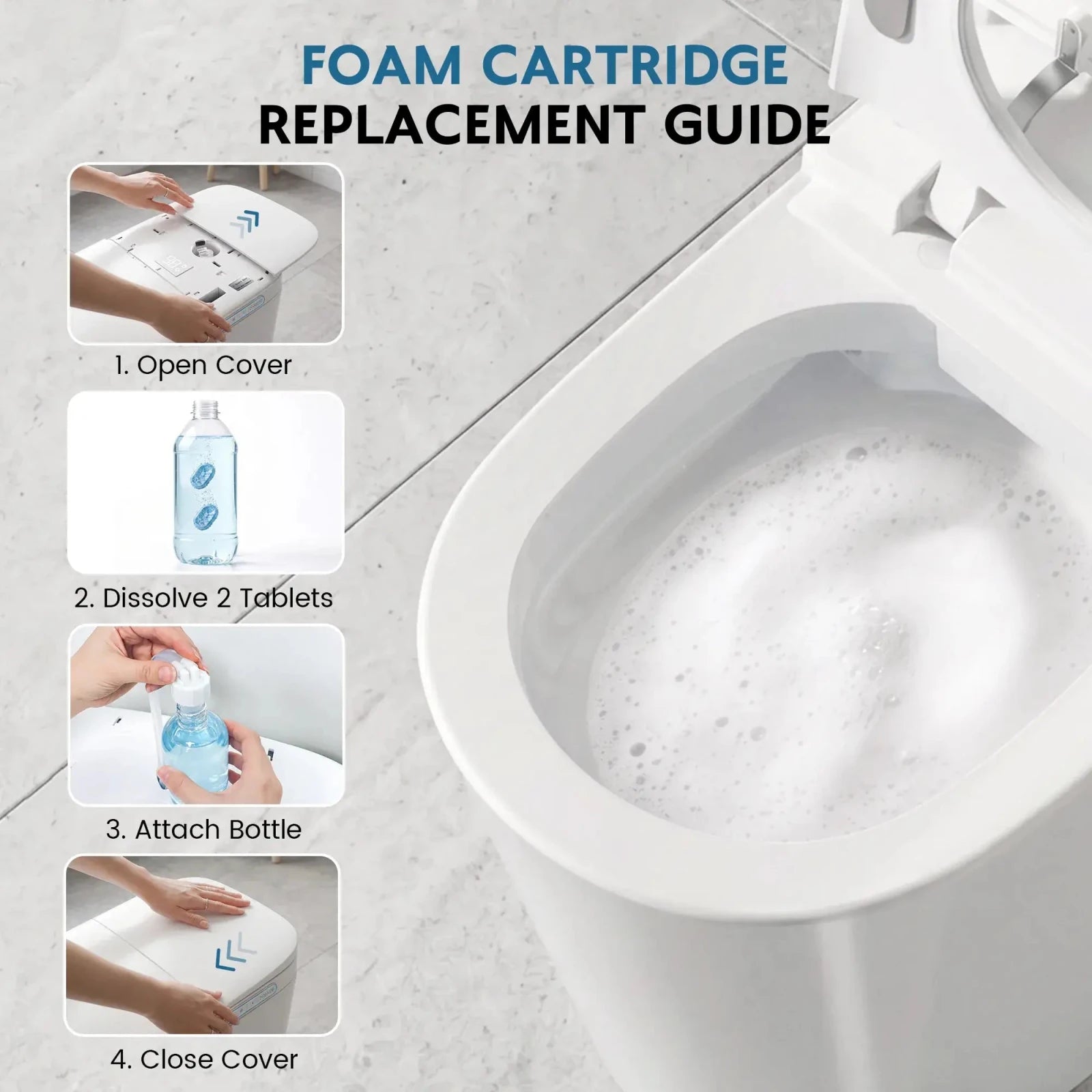 FOAM CARTRIDGE
REPLACEMENT GUIDE

1. Open Cover

2. Dissolve 2 Tablets

3. Attach Bottle

4. Close Cover