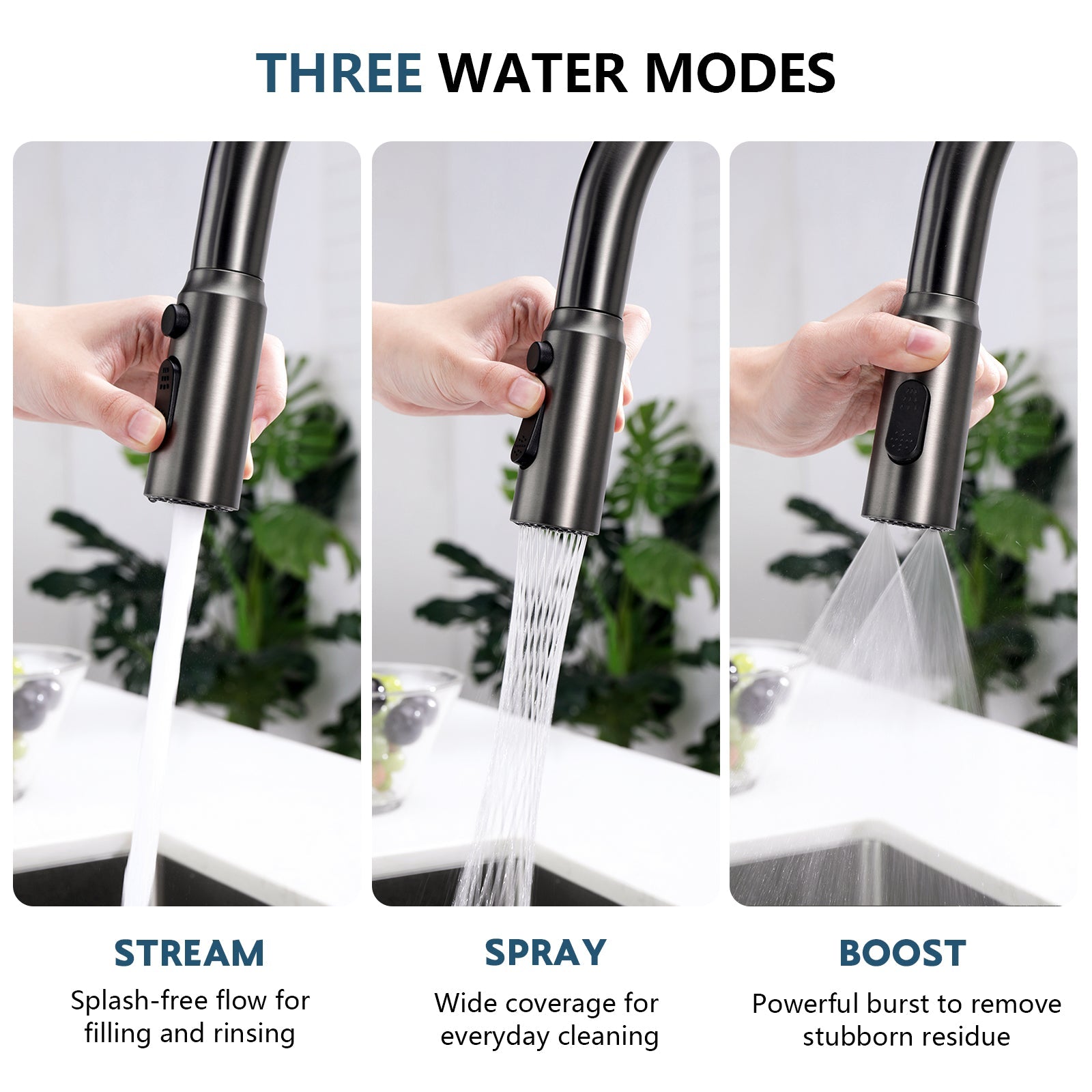 THREE WATER MODES

STREAM
Splash-free flow for filling and rinsing

SPRAY
Wide coverage for everyday cleaning

BOOST
Powerful burst to remove stubborn residue