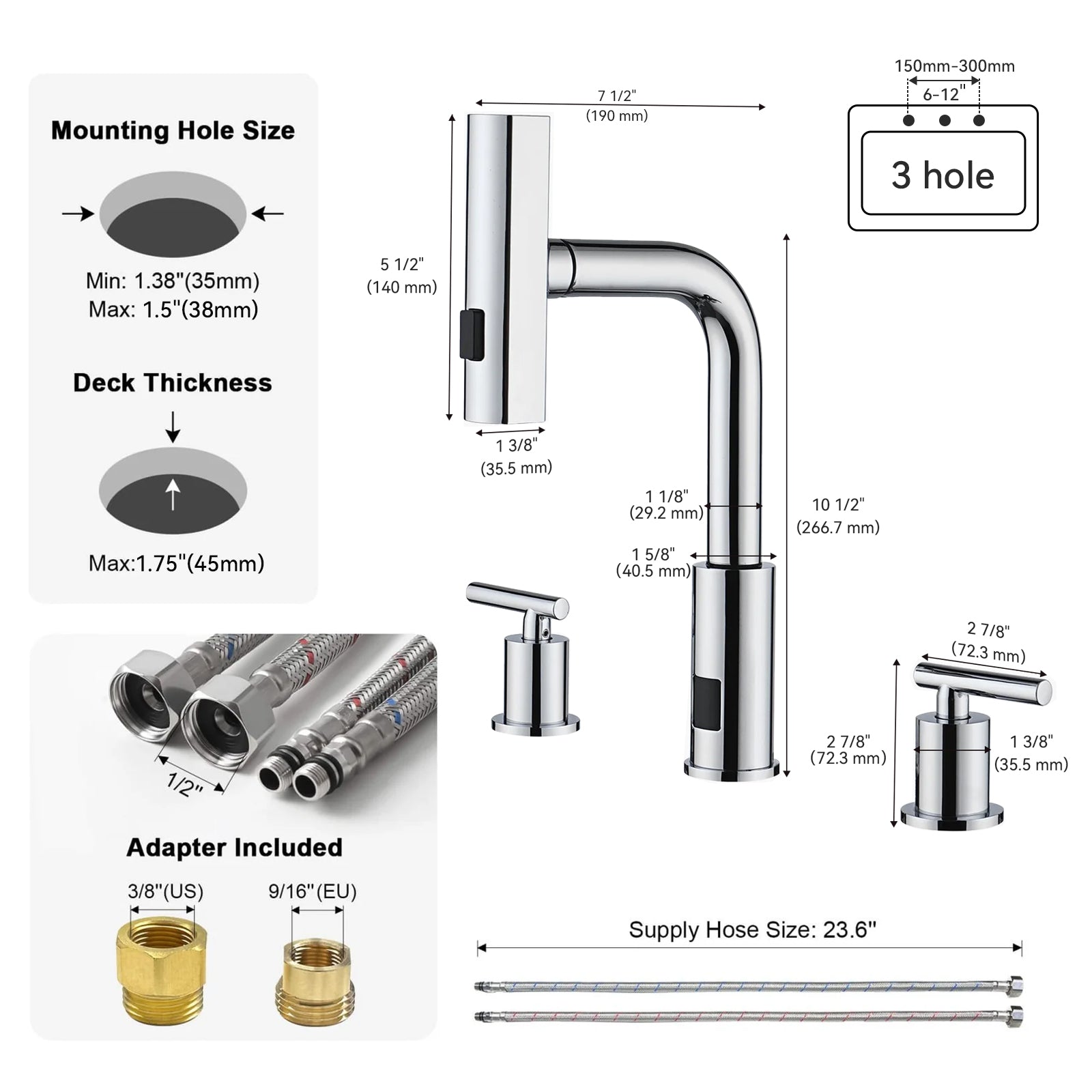 Mounting Hole Size

Min: 1.38"(35mm)
Max: 1.5"(38mm)

Deck Thickness

Max:1.75"(45mm)

1/2"

Adapter Included

3/8"(US)

9/16"(EU)

7 1/2"
(190 mm)

5 1/2"
(140 mm)

1 3/8"
(35.5 mm)

1 1/8"
(29.2 mm)

1 5/8"
(40.5 mm)

10 1/2"
(266.7 mm)

150mm-300mm
6-12"

3 hole

2 7/8"
(72.3 mm)

2 7/8"
(72.3 mm)

1 3/8"
(35.5 mm)

Supply Hose Size: 23.6"