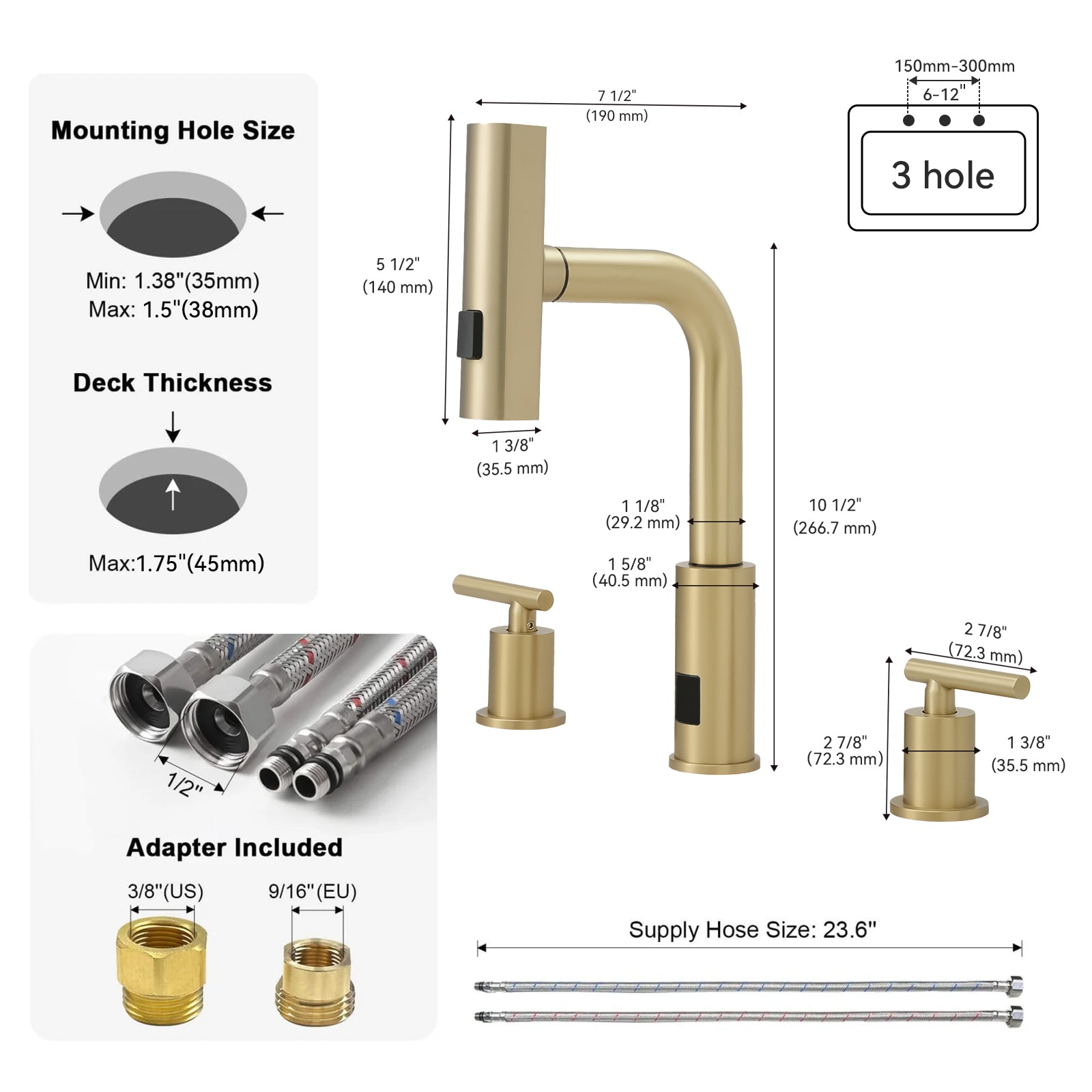 Mounting Hole Size

Min: 1.38"(35mm)
Max: 1.5"(38mm)

Deck Thickness

Max:1.75"(45mm)

1/2"

Adapter Included

3/8"(US)

9/16"(EU)

7 1/2"
(190 mm)

5 1/2"
(140 mm)

1 3/8"
(35.5 mm)

1 1/8"
(29.2 mm)

1 5/8"
(40.5 mm)

10 1/2"
(266.7 mm)

150mm-300mm
6-12"

3 hole

2 7/8"
(72.3 mm)

2 7/8"
(72.3 mm)

1 3/8"
(35.5 mm)

Supply Hose Size: 23.6"