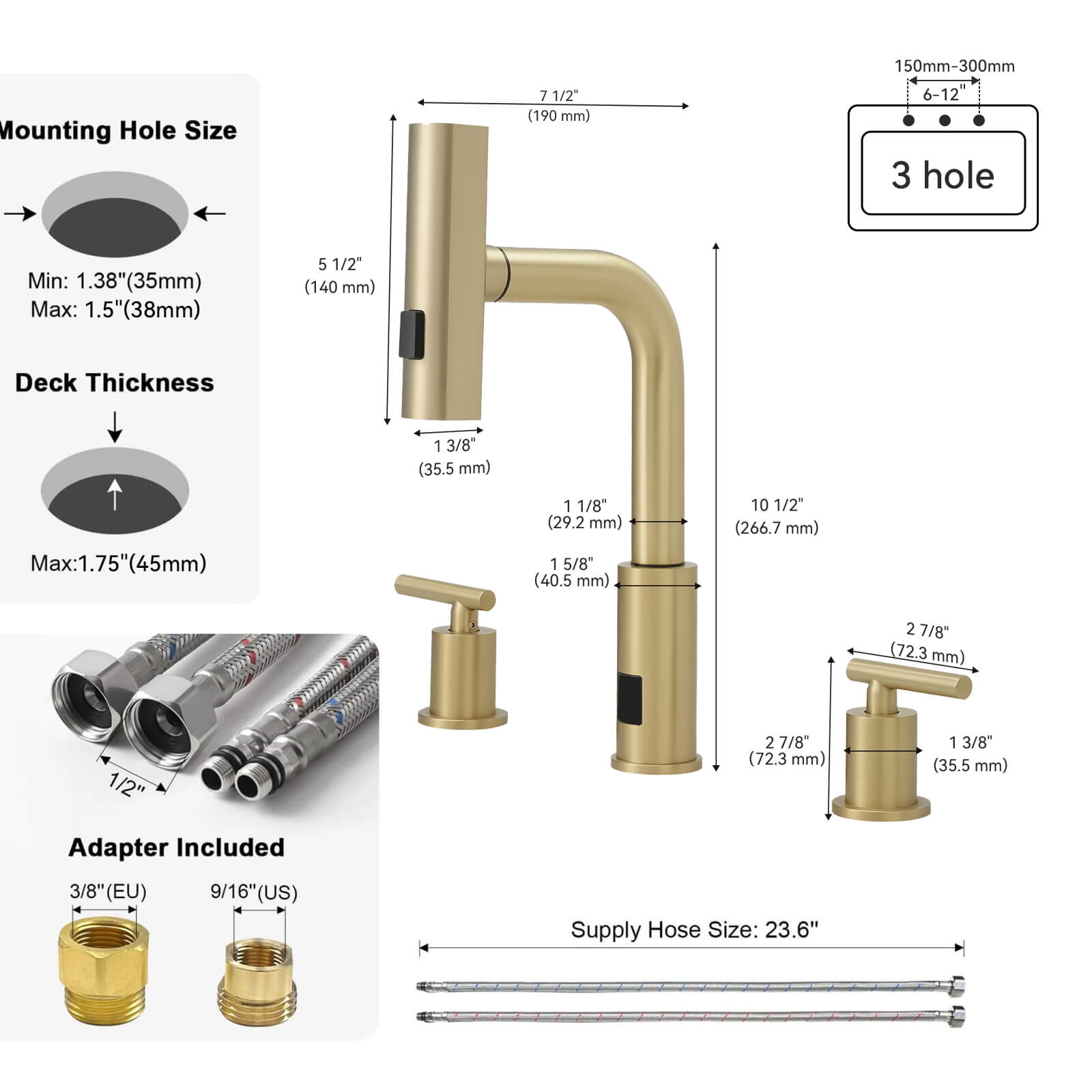 Mounting Hole Size

Min: 1.38"(35mm)
Max: 1.5"(38mm)

Deck Thickness

Max:1.75"(45mm)

1/2"

Adapter Included

3/8"(EU)

9/16"(US)

7 1/2"
(190 mm)

5 1/2"
(140 mm)

1 3/8"
(35.5 mm)

1 1/8"
(29.2 mm)

1 5/8"
(40.5 mm)

10 1/2"
(266.7 mm)

150mm-300mm
6-12"

3 hole

2 7/8"
(72.3 mm)

2 7/8"
(72.3 mm)

1 3/8"
(35.5 mm)

Supply Hose Size: 23.6"