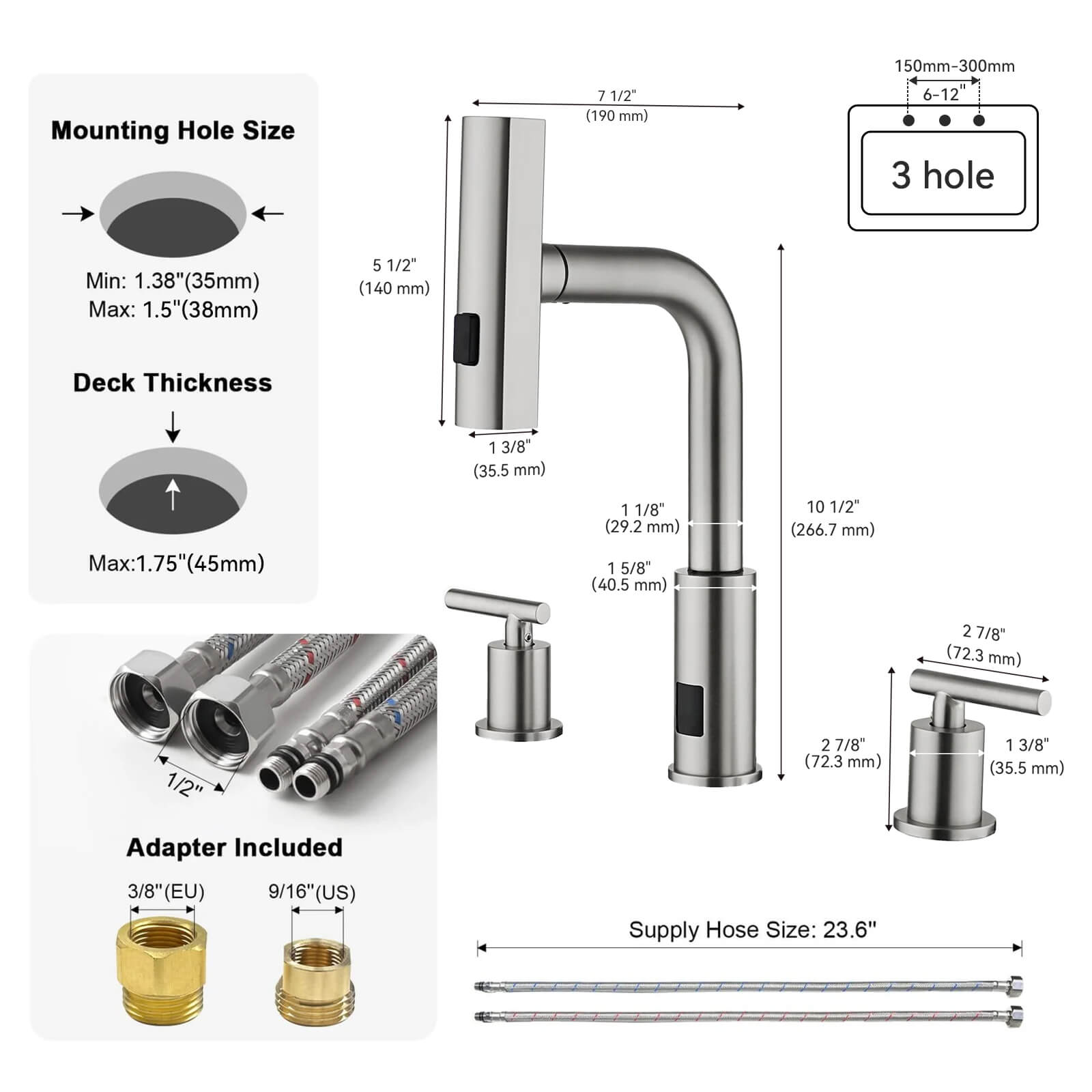 Mounting Hole Size

Min: 1.38"(35mm)
Max: 1.5"(38mm)

Deck Thickness

Max:1.75"(45mm)

1/2"

Adapter Included

3/8"(EU)

9/16"(US)

7 1/2"
(190 mm)

5 1/2"
(140 mm)

1 3/8"
(35.5 mm)

1 1/8"
(29.2 mm)

1 5/8"
(40.5 mm)

10 1/2"
(266.7 mm)

150mm-300mm
6-12"

3 hole

2 7/8"
(72.3 mm)

2 7/8"
(72.3 mm)

1 3/8"
(35.5 mm)

Supply Hose Size: 23.6"