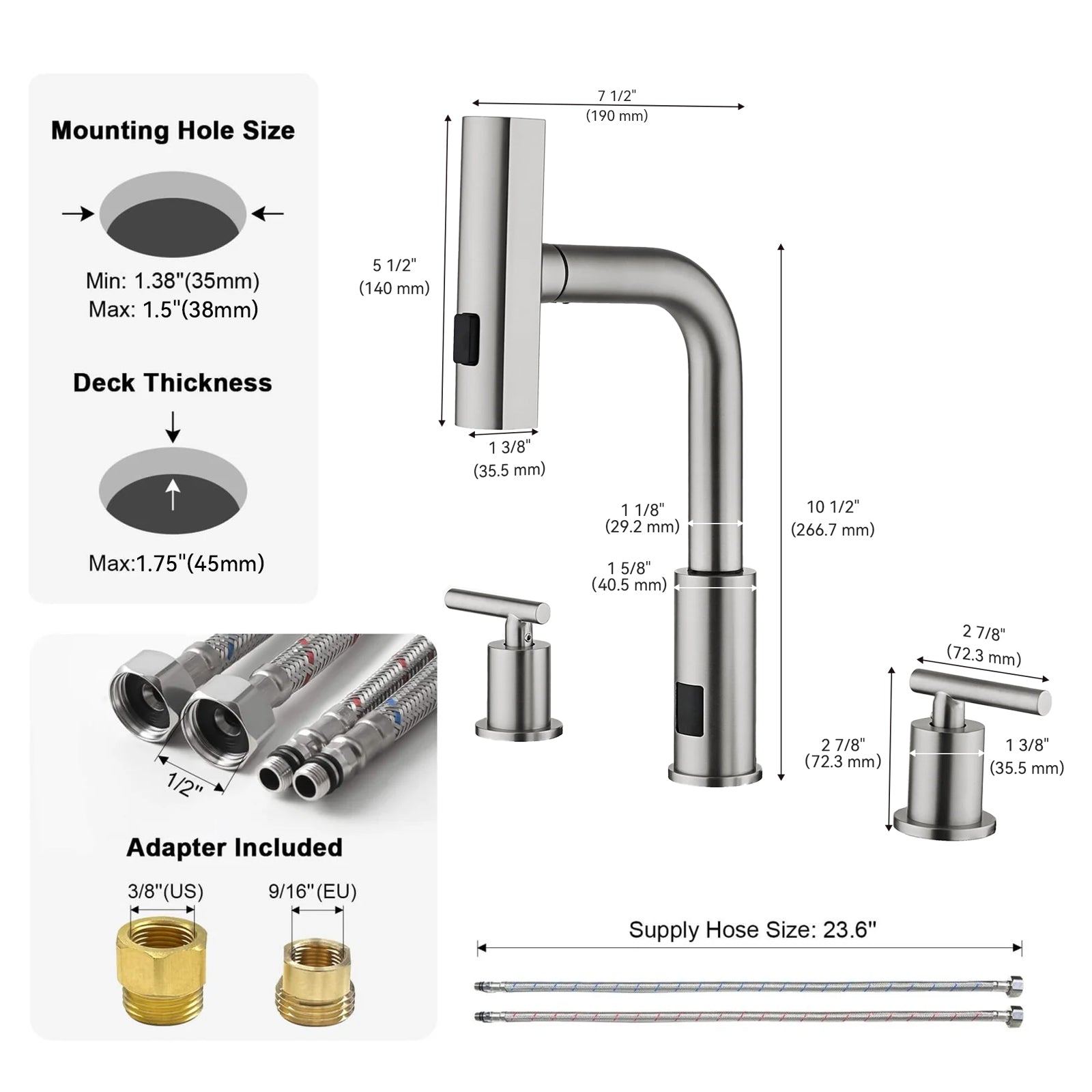 Mounting Hole Size

Min: 1.38"(35mm)
Max: 1.5"(38mm)

Deck Thickness

Max:1.75"(45mm)

1/2"

Adapter Included

3/8"(US)

9/16"(EU)

7 1/2"
(190 mm)

5 1/2"
(140 mm)

1 3/8"
(35.5 mm)

1 1/8"
(29.2 mm)

1 5/8"
(40.5 mm)

10 1/2"
(266.7 mm)

2 7/8"
(72.3 mm)

2 7/8"
(72.3 mm)

1 3/8"
(35.5 mm)

Supply Hose Size: 23.6"